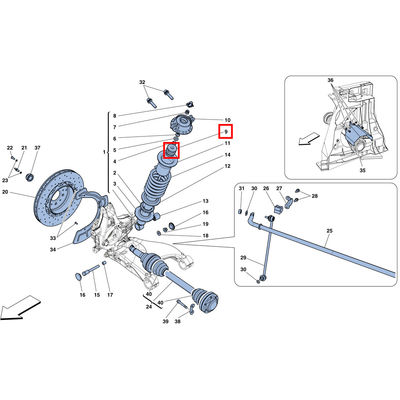 32
8
7
6
5
4
1
2
3
10
9
11
14
12
13
16
19
18
22
21
37
23
20
33
34
16
15
17
40
24
40
39
38
36
35
31
30
26
27
28
25
29
30