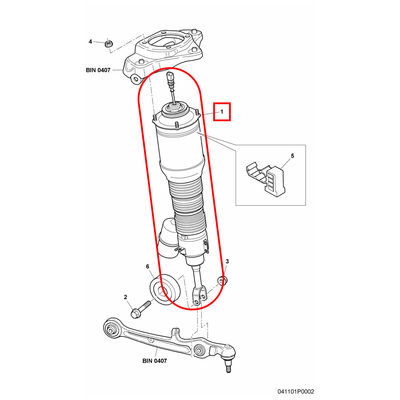 4
BIN 0407
1
5
6
3
2
BIN 0407
041101P0002