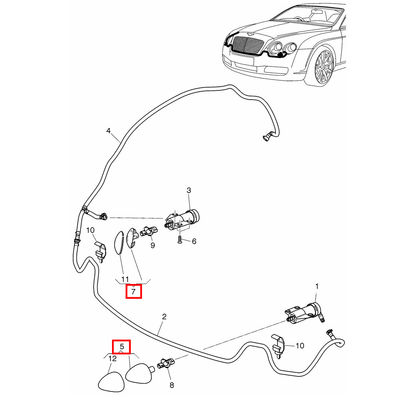 4
3
10
9
6
11
7
1
2
10
5
12
8