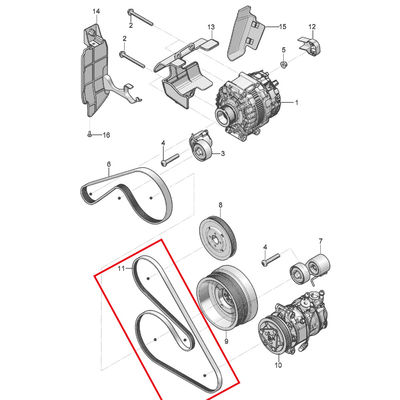 14
2
2
13
15
12
5
1
16
4
3
6
8
4
7
11
9
10