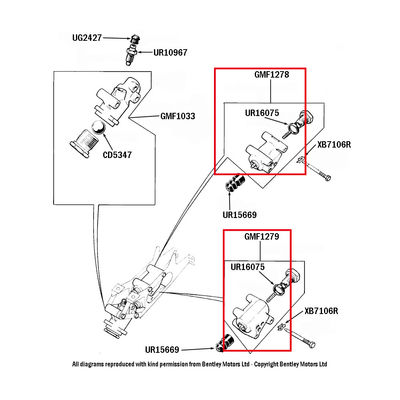 UG2427

UR10967

GMF1033

CD5347

GMF1278

UR16075

XB7106R

UR15669

GMF1279

UR16075

XB7106R

UR15669

All diagrams reproduced with kind permission from Bentley Motors Ltd - Copyright Bentley Motors Ltd