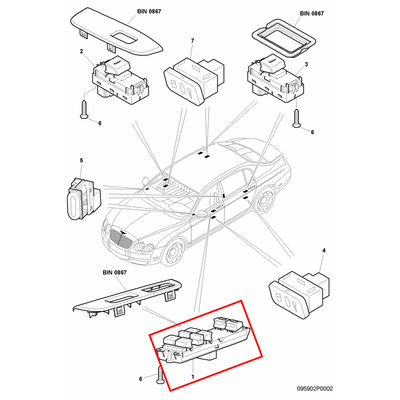 BIN 0867

BIN 0867

2

7

3

6

6

5

4

BIN 0867

6

1

095902P0002