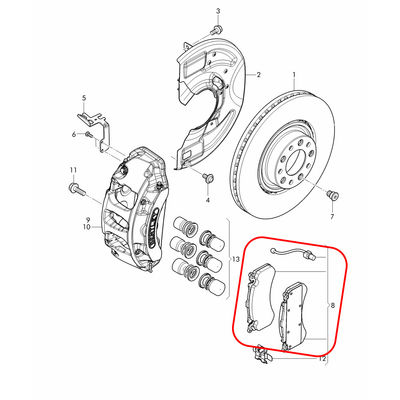 3
2
1
5
6
11
4
7
9
10
13
8
12