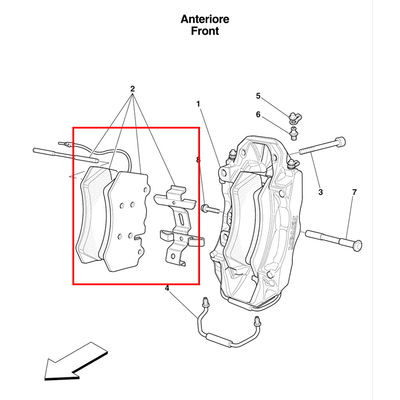 Anteriore
Front

2
1
5
6
8
3
7
4