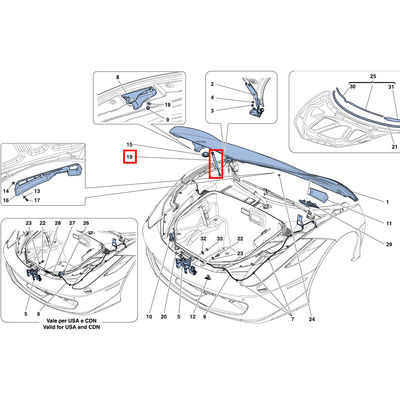 8
18
9
2
4
3
25
30
31
21
15
19
14
13
16
17
1
11
29
23
22
28
27
26
5
6
Vale per USA e CDN
Valid for USA and CDN
32
33
22
23
10
20
5
12
6
7
24