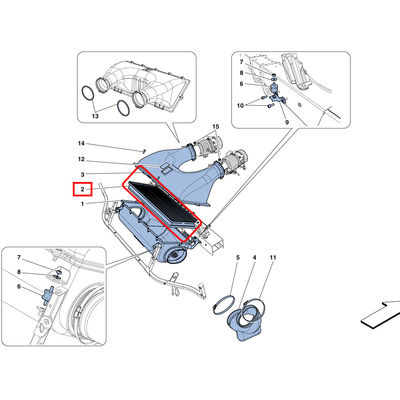 13

7
8
6
10
9

15
14
12
3
2
1

7
8
6

5
4
11