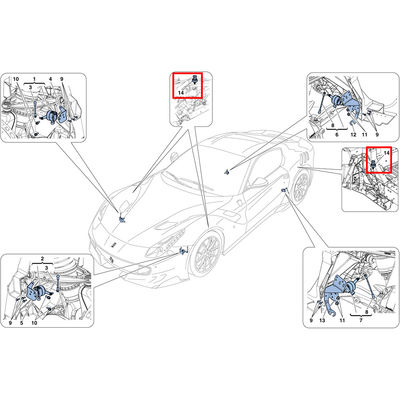 10 1 4 9
3

14

8
6 12 11 9

14

2
3

9 5 10

9 13 11 8
7