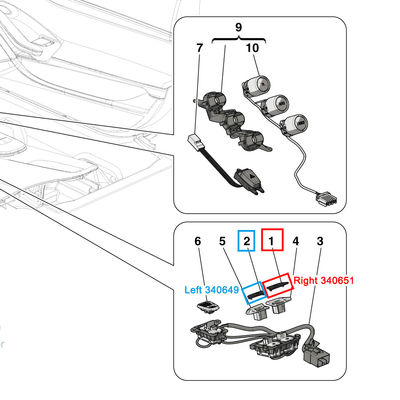 9
7
10

6
5
2
1
4
3
Left 340649
Right 340651