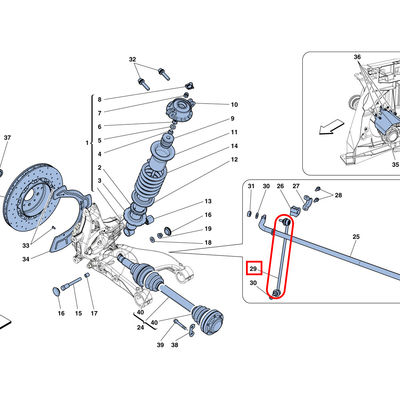 32
8
7
6
5
4
1
2
3
10
9
11
14
12
13
16
19
18
37
33
34
16
15
17
40
24
40
39
38
36
35
31
30
26
27
28
25
29
30