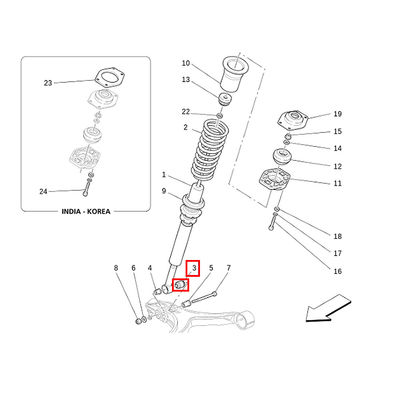 23

24

INDIA - KOREA

10

13

22

2

1

9

19

15

14

12

11

18

17

16

8

6

4

3

5

7