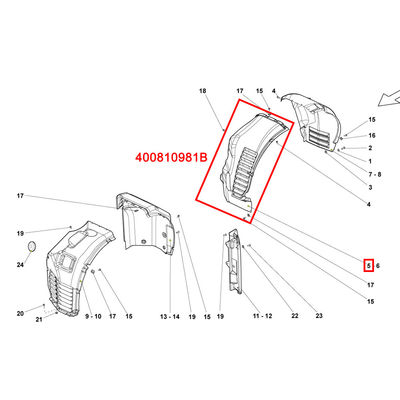 18
17
15
4
15
16
2
1
7 - 8
3
4
400810981B
17
19
24
5 6
17
15
20
21
9 - 10
17
15
13 - 14
19
15
19
11 - 12
22
23