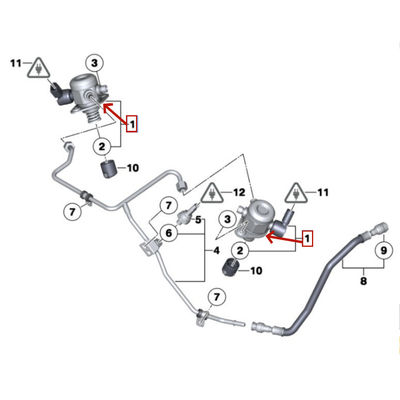 11
3
1
2
10
7
12
11
7
5
3
6
1
4
2
10
9
8
7