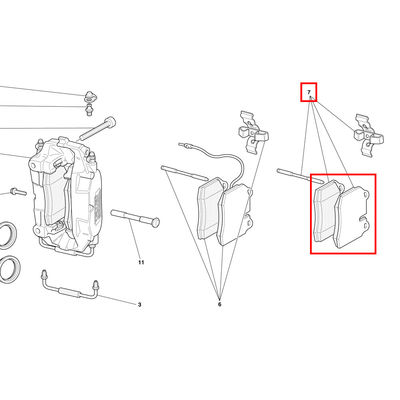 7

11

3

6