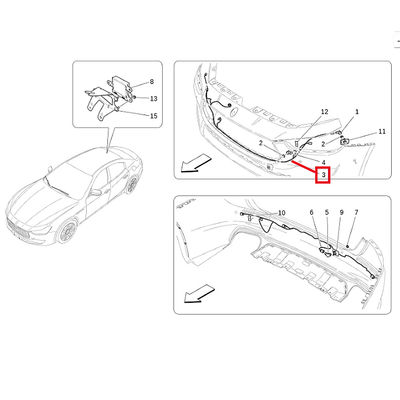 8
13
15
12
1
11
2
2
4
3
10
6
5
9
7