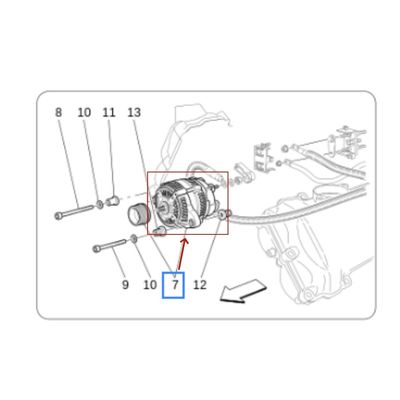 8
10
11
13
9
10
7
12