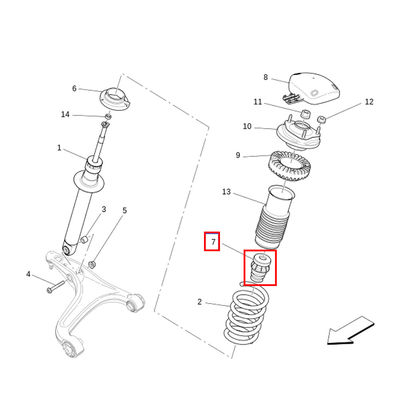 6
14
1
3
5
4
8
11
12
10
9
13
7
2