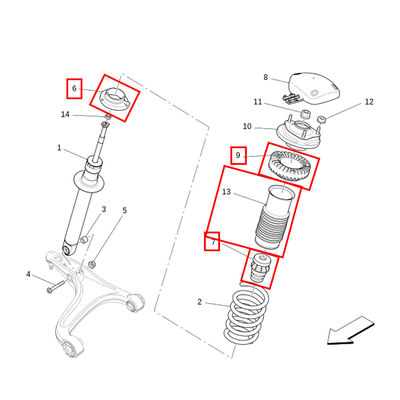 6
14
1
3
5
4
8
11
12
10
9
13
7
2