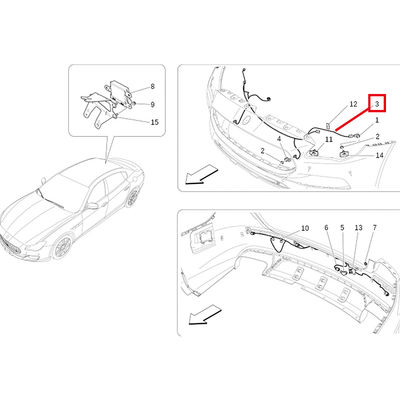 8
9
15
12
3
1
2
4
11
2
14
10
6
5
13
7