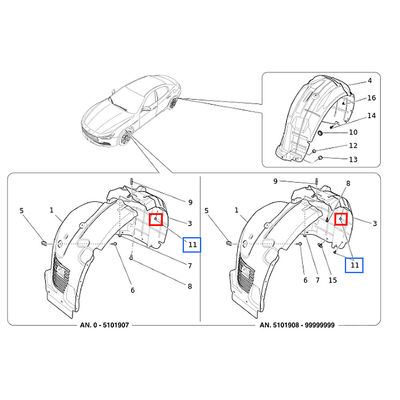 4
16
14
10
12
13

9
5
1
3
11
7
6
8
AN. 0 - 5101907

9
8
5
1
3
11
6
7
15
AN. 5101908 - 99999999