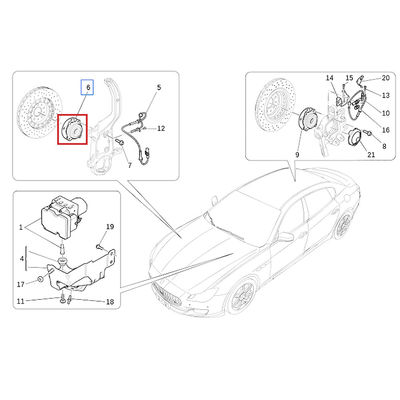 6
5
12
7
14
15
20
13
10
16
8
21
9
1
19
4
17
11
18