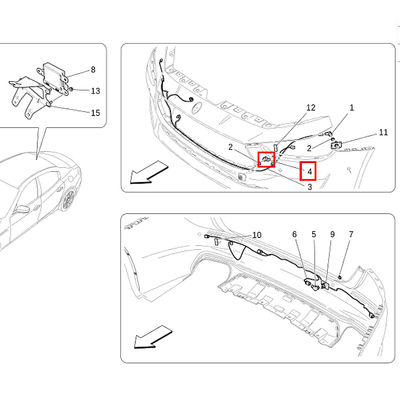 8
13
15
12
1
11
2
2
4
3
10
6
5
9
7