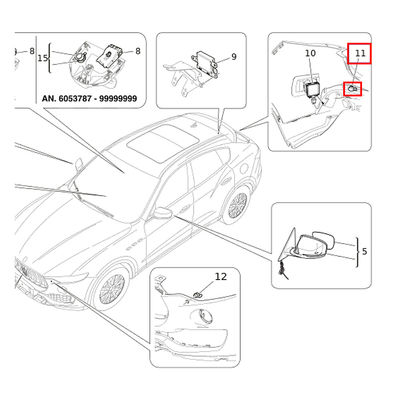 8

15

8

AN. 6053787 - 99999999

9

10

11

5

12