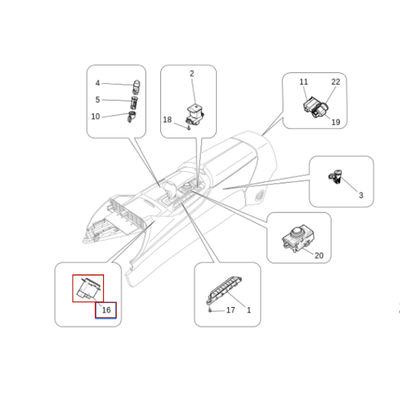 4
5
10
2
18
11
22
19
3
20
16
17
1