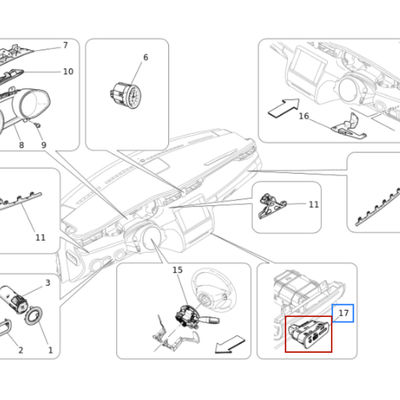 7
10
8
9
6
16
11
11
3
2
1
15
17