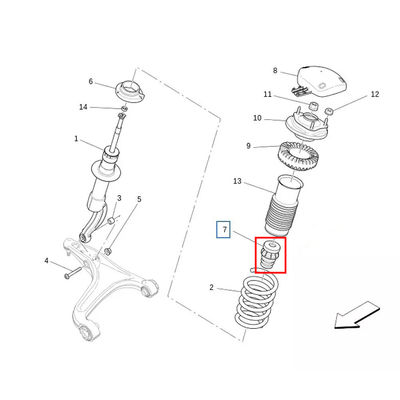 6
14
1
3
5
4
8
11
12
10
9
13
7
2