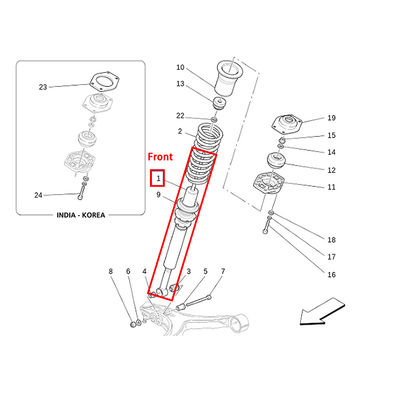 23

24

INDIA - KOREA

10

13

22

2

Front

1

9

19

15

14

12

11

18

17

16

8

6

4

3

5

7