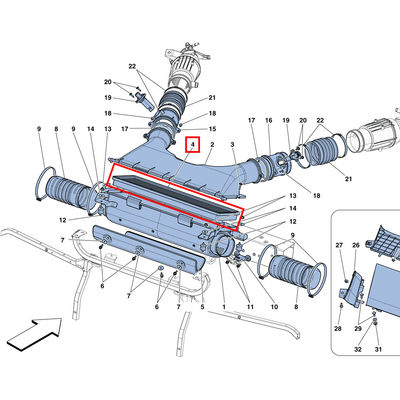 22
20
19
21
18
18
17
15
9
8
9
14
13
4
2
3
17
16
19
20
22
21
18
13
14
12
12
9
7
6
7
6
7
5
1
11
10
8
27
26
28
29
32
31