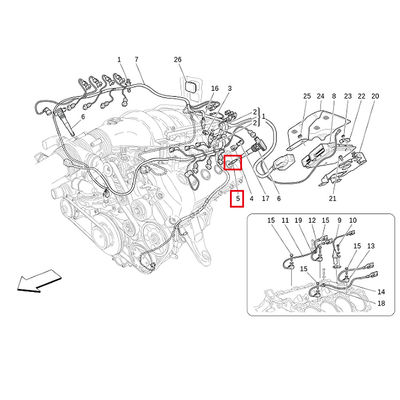 1
7
26
16
3
6
2
2
1
25
24
8
23
22
20
5
4
17
6
21
15
11
19
12
15
9
10
15
13
15
14
18