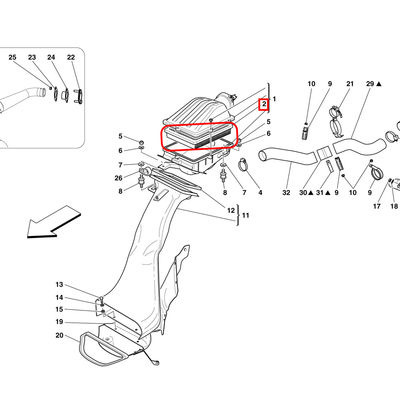 25 23 24 22

10 9 21 29 ▲

2 1

5

6

5

6

7

26

8

8 7 4

32 30 ▲ 31 ▲ 9 10 9

17 18

12 11

13

14

15

19

20